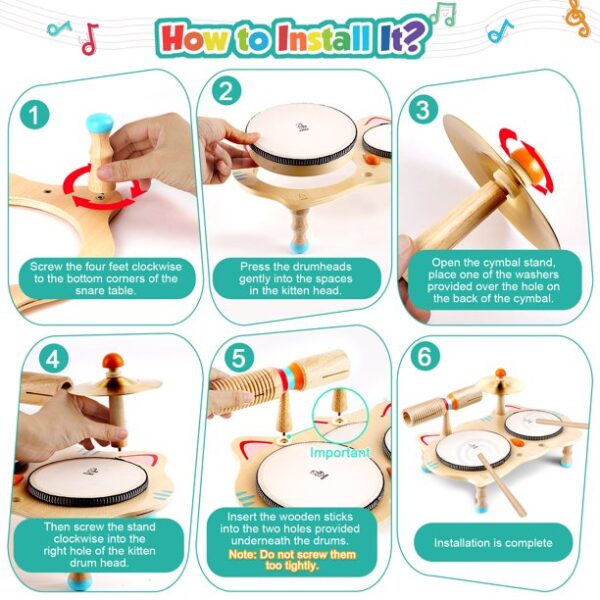 How to Install It?

1
Screw the four feet clockwise to the bottom corners of the snare table.

2
Press the drumheads gently into the spaces in the kitten head.

3
Open the cymbal stand, place one of the washers provided over the hole on the back of the cymbal.

4
Then screw the stand clockwise into the right hole of the kitten drum head.

5
Important
Insert the wooden sticks into the two holes provided underneath the drums.
Note: Do not screw them too tightly.

6
Installation is complete